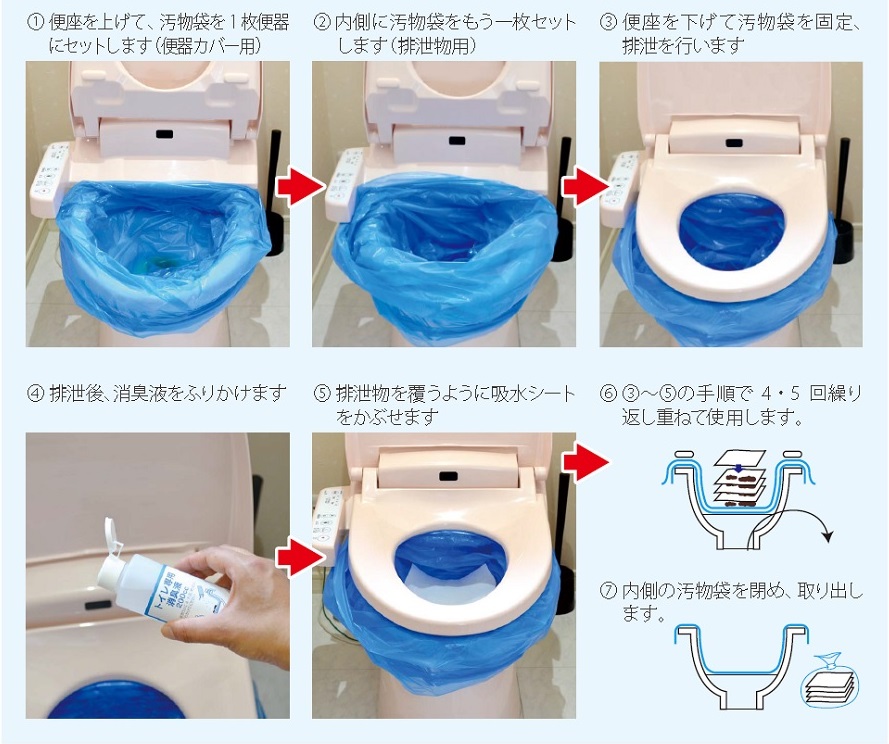 ① 便座を上げて、汚物袋を１枚便器にセットします（便器カバー用）

② 内側に汚物袋をもう一枚セットします（排泄物用）

③ 便座を下げて汚物袋を固定、排泄を行います

④ 排泄後、消臭液をふりかけます

トイレ専用 消臭液

⑤ 排泄物を覆うように吸水シートをかぶせます

⑥ ③～⑤の手順で ４・５ 回繰り返し重ねて使用します。

⑦ 内側の汚物袋を閉め、取り出します。